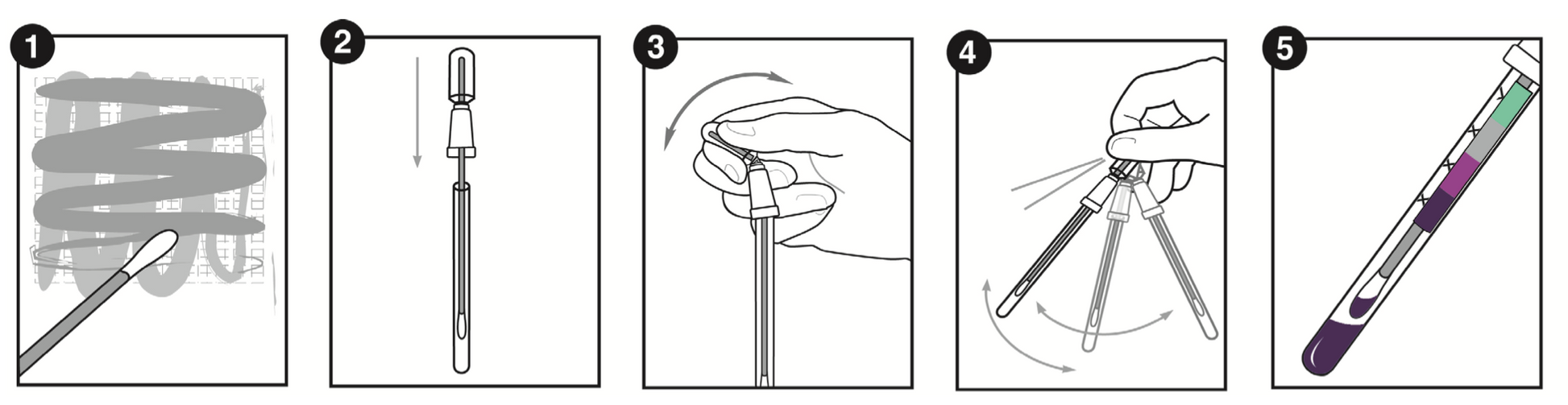 1

2

3

4

5